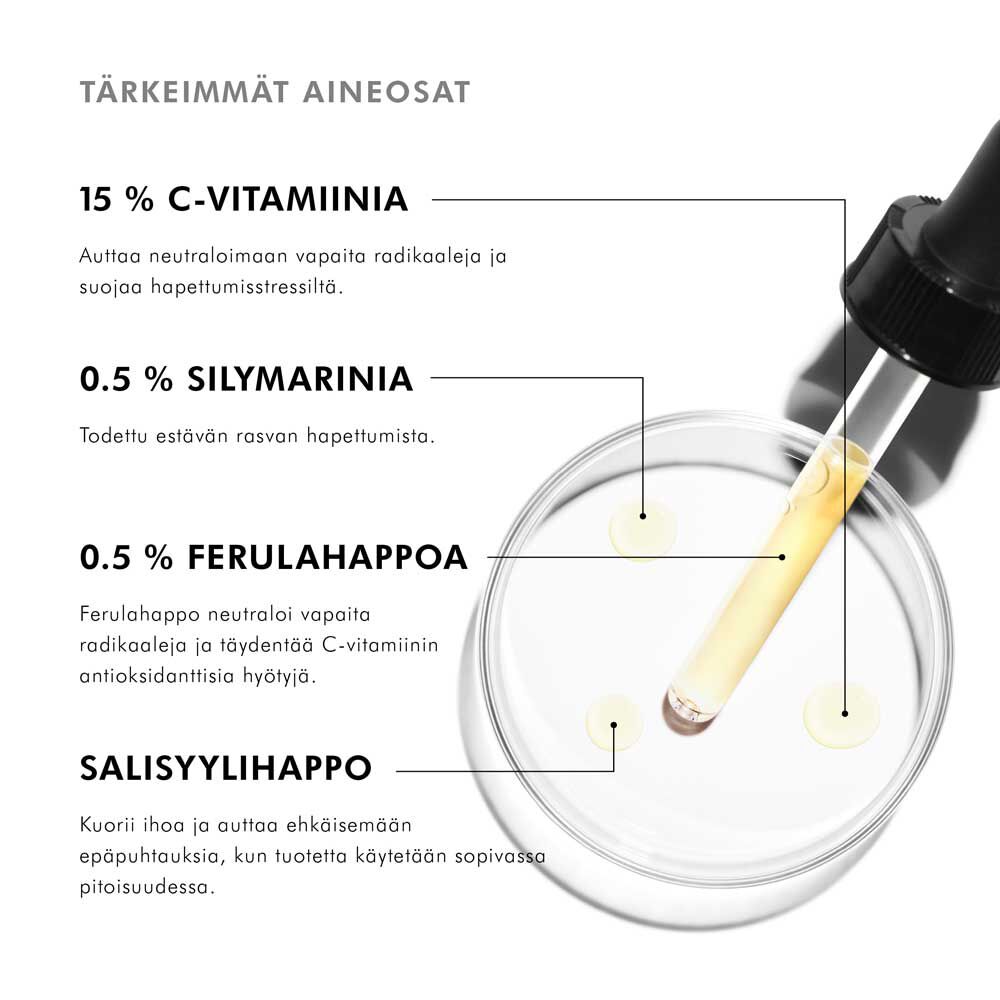 TÄRKEIMMÄT AINEOSAT

15 % C-VITAMIINIA

Auttaa neutraloimaan vapaita radikaaleja ja suojaa hapettumisstressiltä.

0.5 % SILYMARINIA

Todettu estävän rasvan hapettumista.

0.5 % FERULAHAPPOA

Ferulahappo neutraloi vapaita radikaaleja ja täydentää C-vitamiinin antioksidanttisia hyötyjä.

SALISYYLIHAPPO

Kuorii ihoa ja auttaa ehkäisemään epäpuhtauksia, kun tuotetta käytetään sopivassa pitoisuudessa.