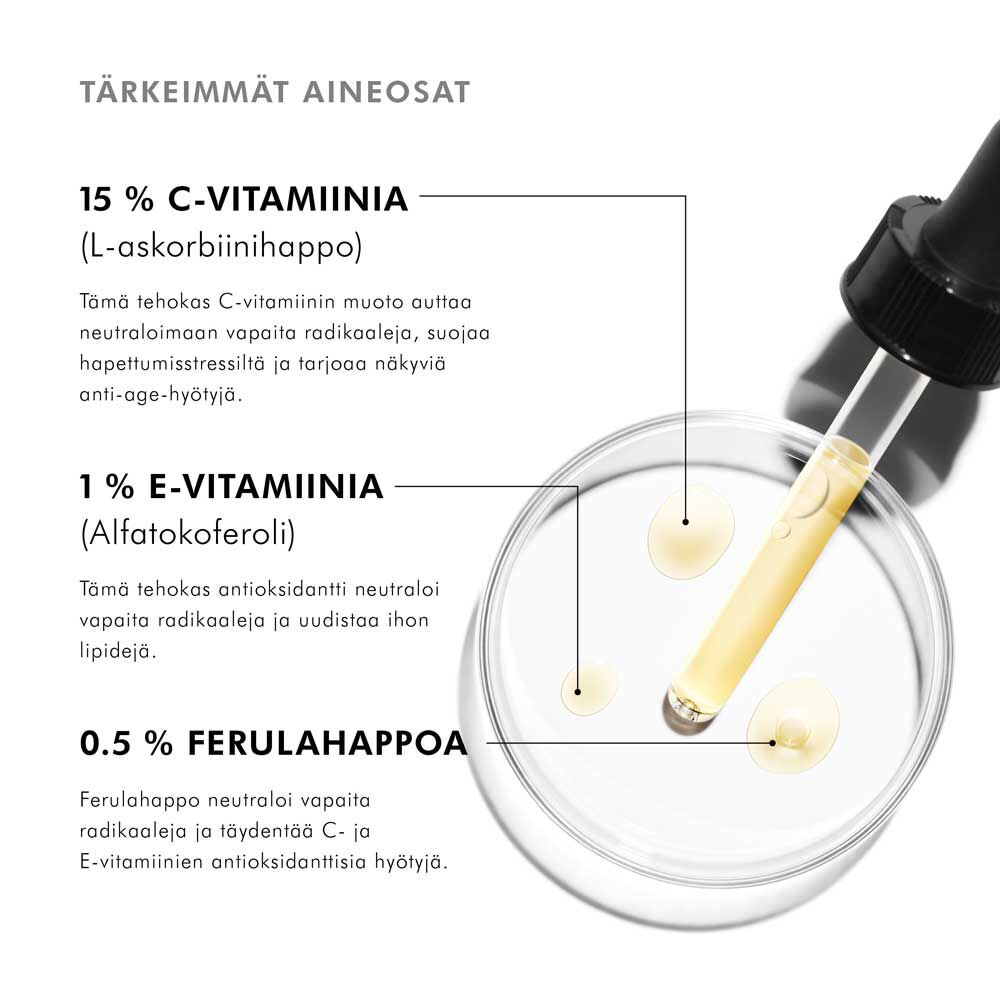 TÄRKEIMMÄT AINEOSAT

15 % C-VITAMIINIA
(L-askorbiinihappo)

Tämä tehokas C-vitamiinin muoto auttaa neutraloimaan vapaita radikaaleja, suojaa hapettumisstressiltä ja tarjoaa näkyviä anti-age-hyötyjä.

1 % E-VITAMIINIA
(Alfatokoferoli)

Tämä tehokas antioksidantti neutraloi vapaita radikaaleja ja uudistaa ihon lipidejä.

0.5 % FERULAHAPPOA

Ferulahappo neutraloi vapaita radikaaleja ja täydentää C- ja E-vitamiinien antioksidanttisia hyötyjä.